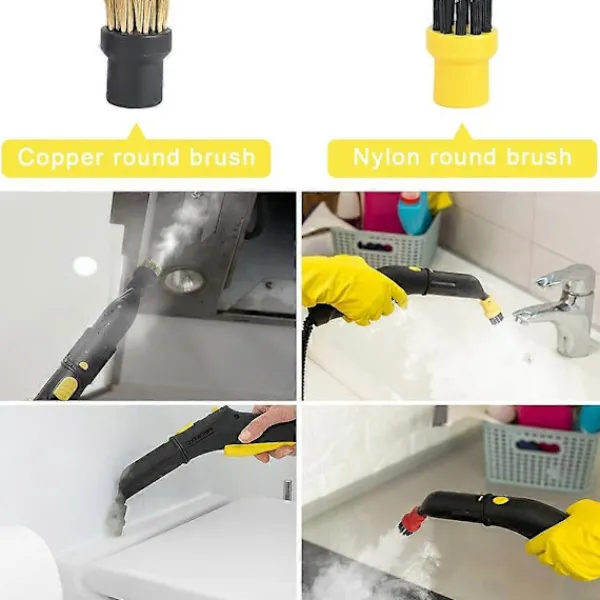 Copper round brush

Nylon round brush