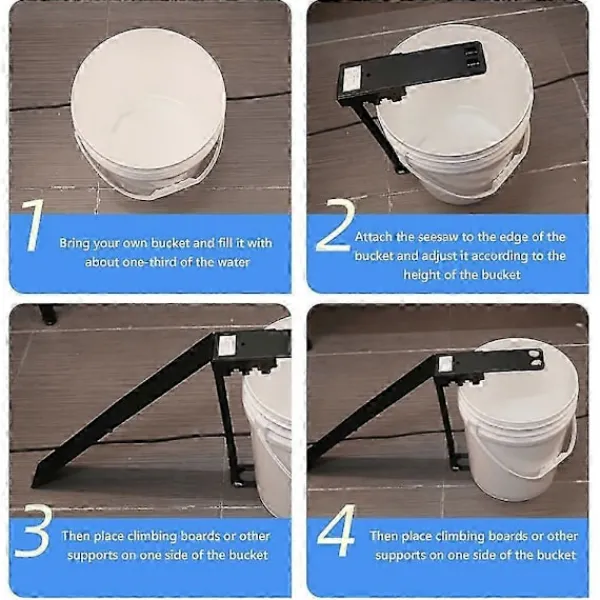 1
Bring your own bucket and fill it with about one-third of the water

2
Attach the seesaw to the edge of the bucket and adjust it according to the height of the bucket

3
Then place climbing boards or other supports on one side of the bucket

4
Then place climbing boards or other supports on one side of the bucket