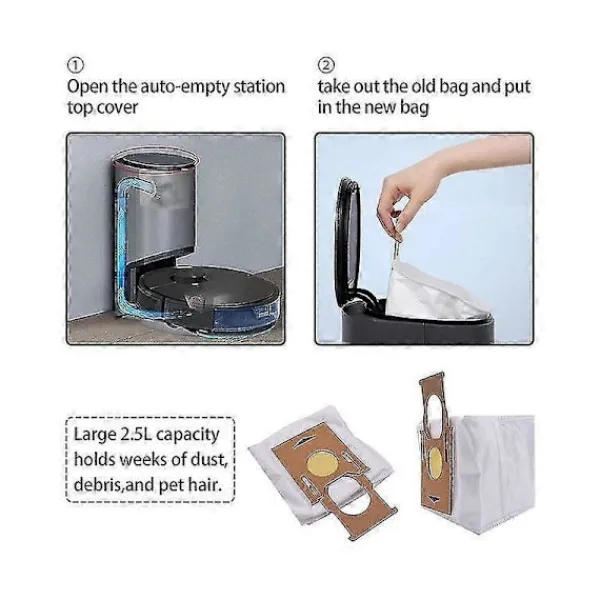 ①
Open the auto-empty station top cover

②
take out the old bag and put in the new bag

Large 2.5L capacity holds weeks of dust, debris,and pet hair.