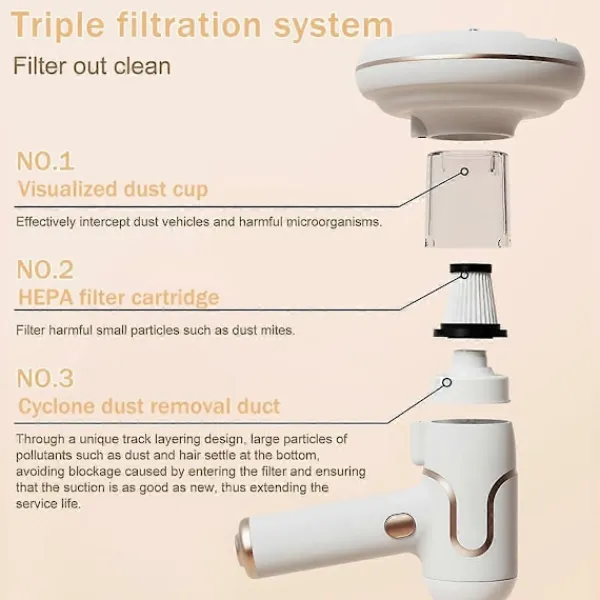 Triple filtration system

Filter out clean

NO.1

Visualized dust cup

Effectively intercept dust vehicles and harmful microorganisms.

NO.2

HEPA filter cartridge

Filter harmful small particles such as dust mites.

NO.3

Cyclone dust removal duct

Through a unique track layering design, large particles of pollutants such as dust and hair settle at the bottom, avoiding blockage caused by entering the filter and ensuring that the suction is as good as new, thus extending the service life.