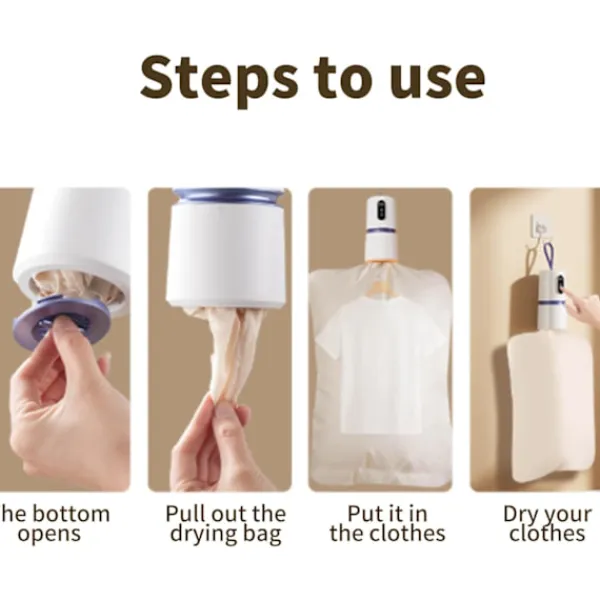 Steps to use

he bottom opens

Pull out the drying bag

Put it in the clothes

Dry your clothes