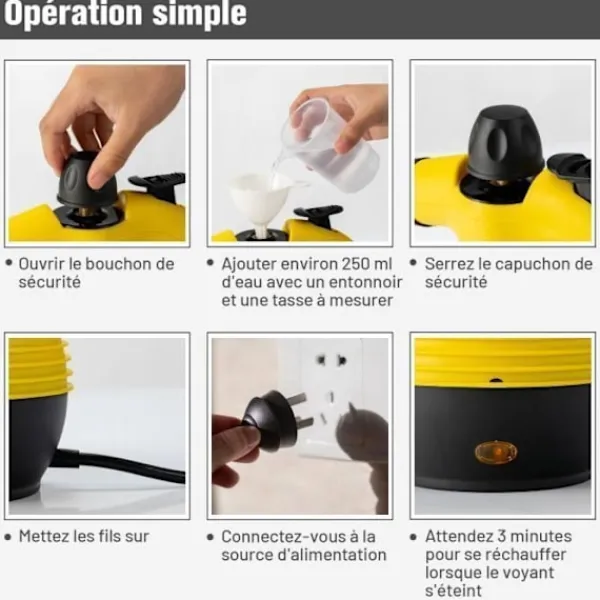 Opération simple

• Ouvrir le bouchon de sécurité

• Ajouter environ 250 ml d'eau avec un entonnoir et une tasse à mesurer

• Serrez le capuchon de sécurité

• Mettez les fils sur

• Connectez-vous à la source d'alimentation

• Attendez 3 minutes pour se réchauffer lorsque le voyant s'éteint