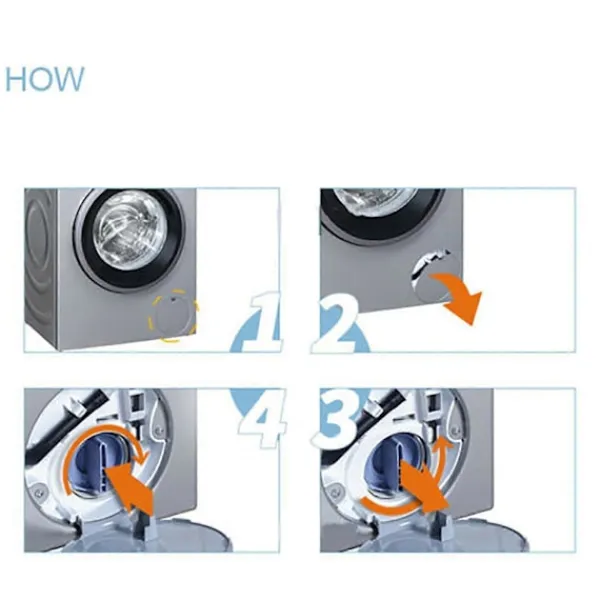 HOW

1

2

4

3