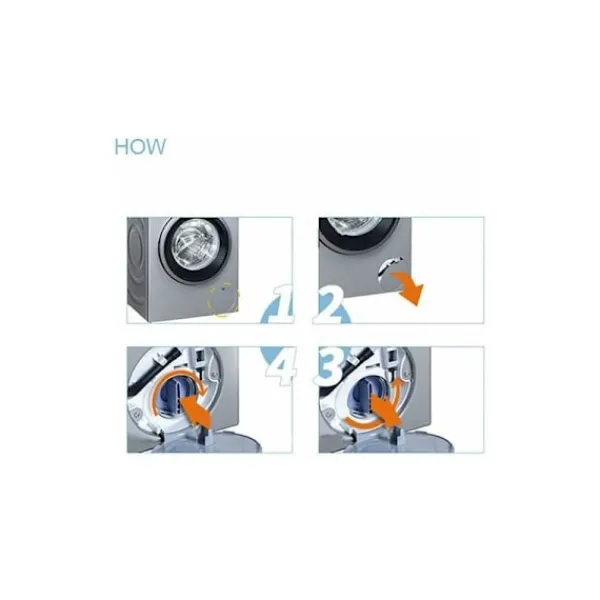 HOW

1

2

4

3