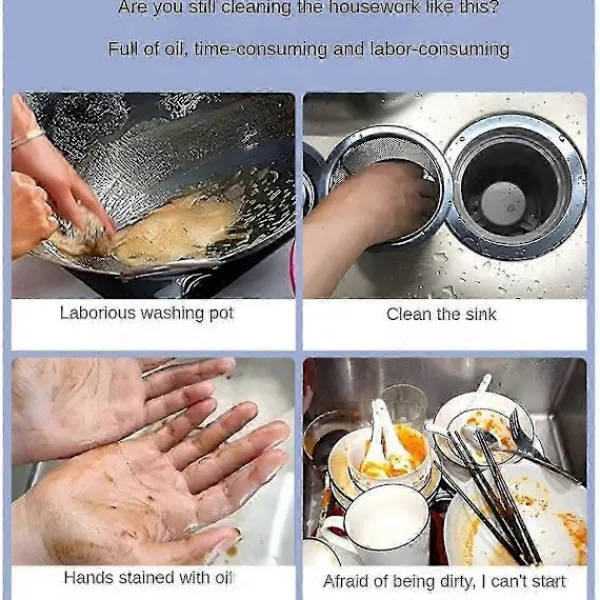 Are you still cleaning the housework like this?

Full of oil, time-consuming and labor-consuming

Laborious washing pot

Clean the sink

Hands stained with oil

Afraid of being dirty, I can't start