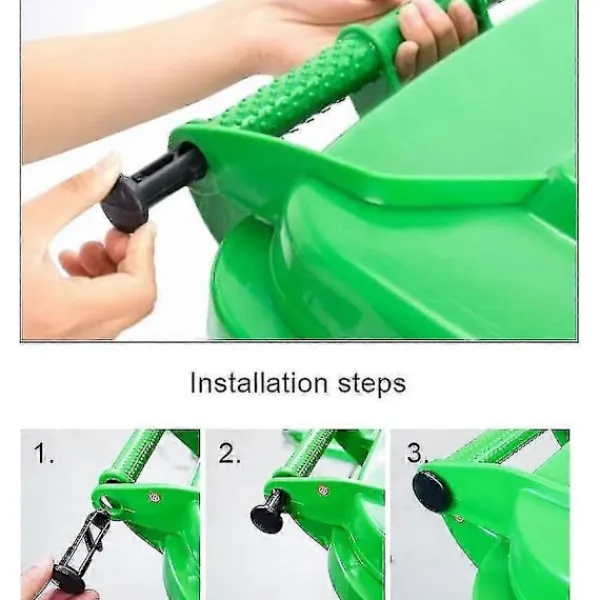 Installation steps

1.

2.

3.