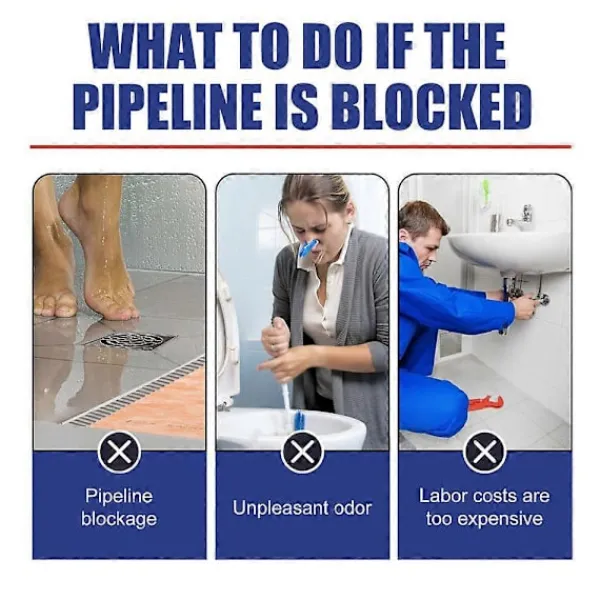 WHAT TO DO IF THE PIPELINE IS BLOCKED

Pipeline blockage

Unpleasant odor

Labor costs are too expensive