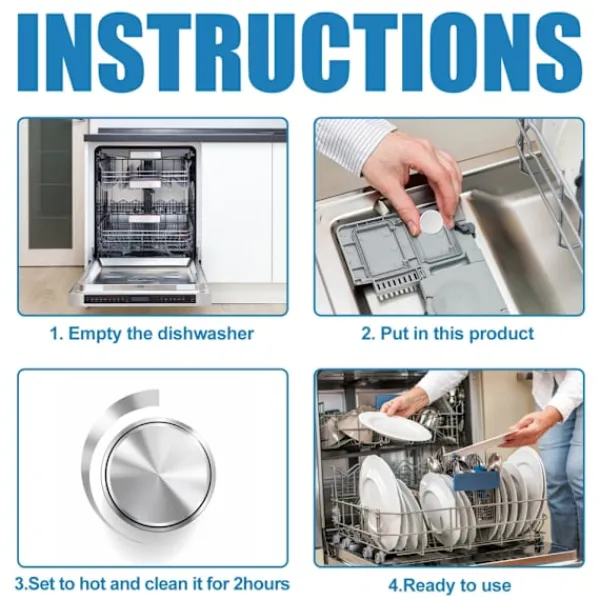 INSTRUCTIONS

1. Empty the dishwasher

2. Put in this product

3.Set to hot and clean it for 2hours

4.Ready to use