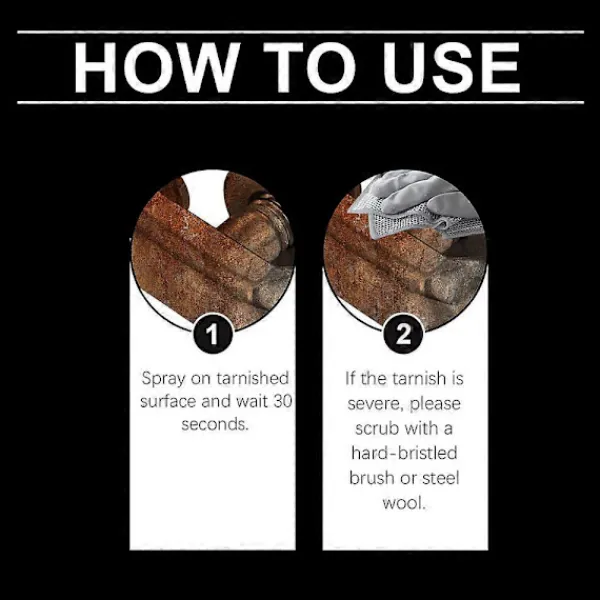 HOW TO USE

1

Spray on tarnished surface and wait 30 seconds.

2

If the tarnish is severe, please scrub with a hard-bristled brush or steel wool.