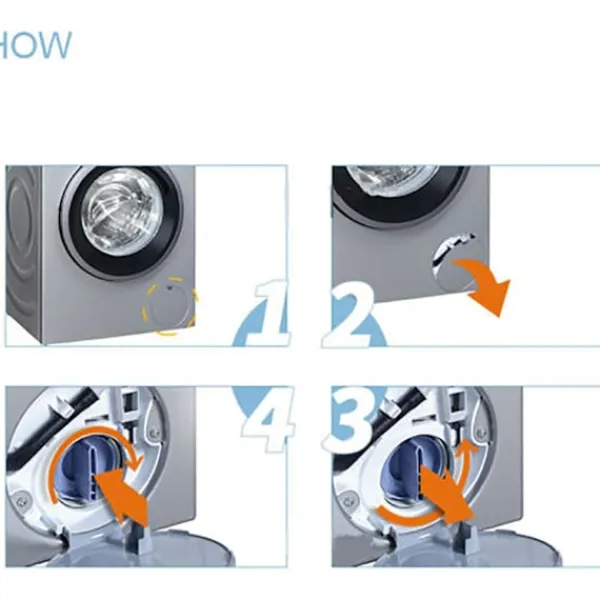 HOW

1

2

4

3