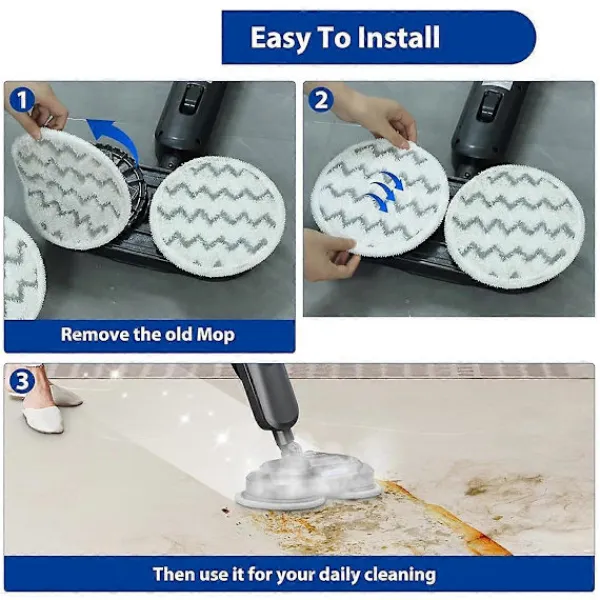 Easy To Install

1

Remove the old Mop

2

3

Then use it for your daily cleaning