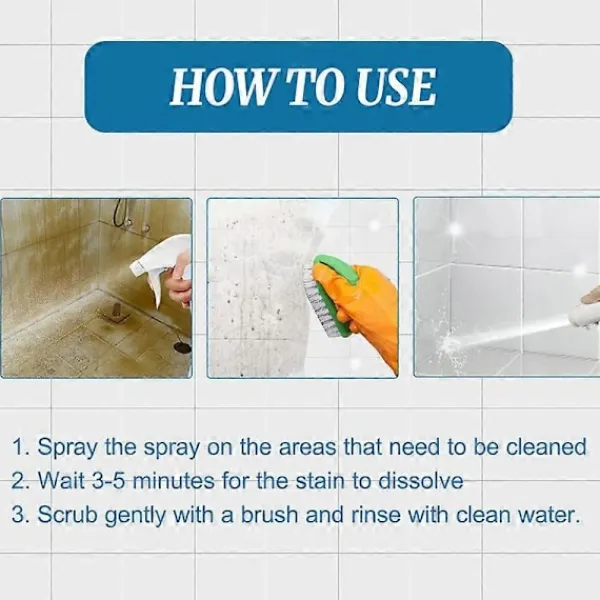 HOW TO USE

1. Spray the spray on the areas that need to be cleaned
2. Wait 3-5 minutes for the stain to dissolve
3. Scrub gently with a brush and rinse with clean water.