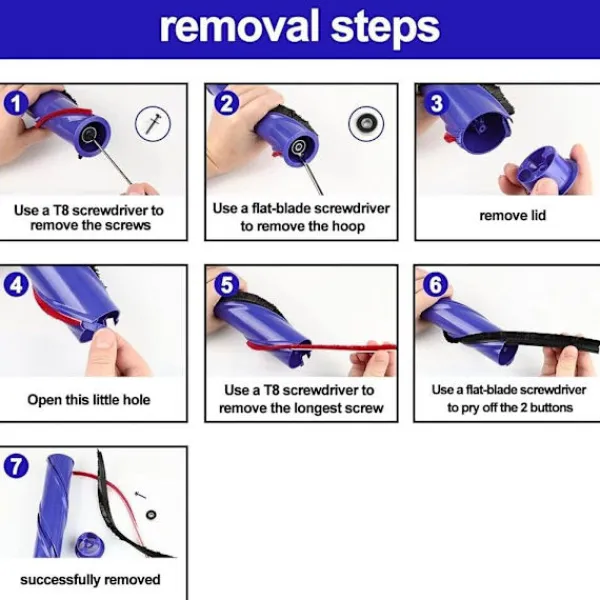 removal steps

1
Use a T8 screwdriver to remove the screws

2
Use a flat-blade screwdriver to remove the hoop

3
remove lid

4
Open this little hole

5
Use a T8 screwdriver to remove the longest screw

6
Use a flat-blade screwdriver to pry off the 2 buttons

7
successfully removed